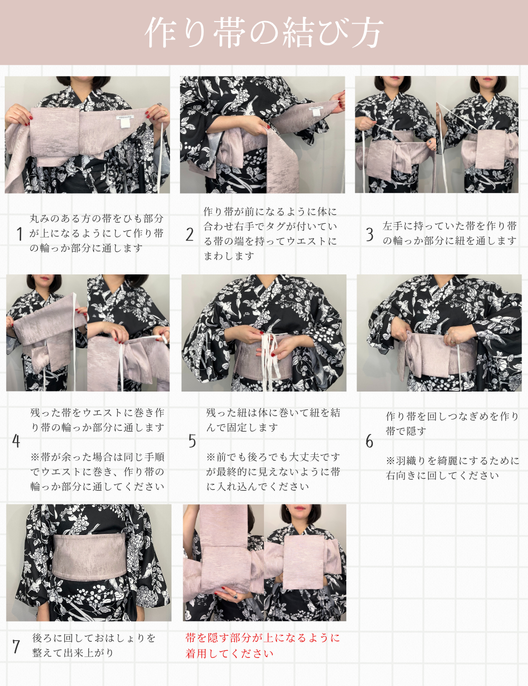 作り帯の結び方

1 丸みのある方の帯をひも部分が上になるようにして作り帯の輪っか部分に通します

2 作り帯が前になるように体に合わせ右手でタグが付いている帯の端を持ってウエストにまわします

3 左手に持っていた帯を作り帯の輪っか部分に紐を通します

4 残った帯をウエストに巻き作り帯の輪っか部分に通します

※帯が余った場合は同じ手順でウエストに巻き、作り帯の輪っか部分に通してください

5 残った紐は体に巻いて紐を結んで固定します

※前でも後ろでも大丈夫ですが最終的に見えないように帯に入れ込んでください

6 作り帯を回しつなぎめを作り帯で隠す

※羽織りを綺麗にするために右向きに回してください

7 後ろに回しておはしょりを整えて出来上がり

帯を隠す部分が上になるように着用してください