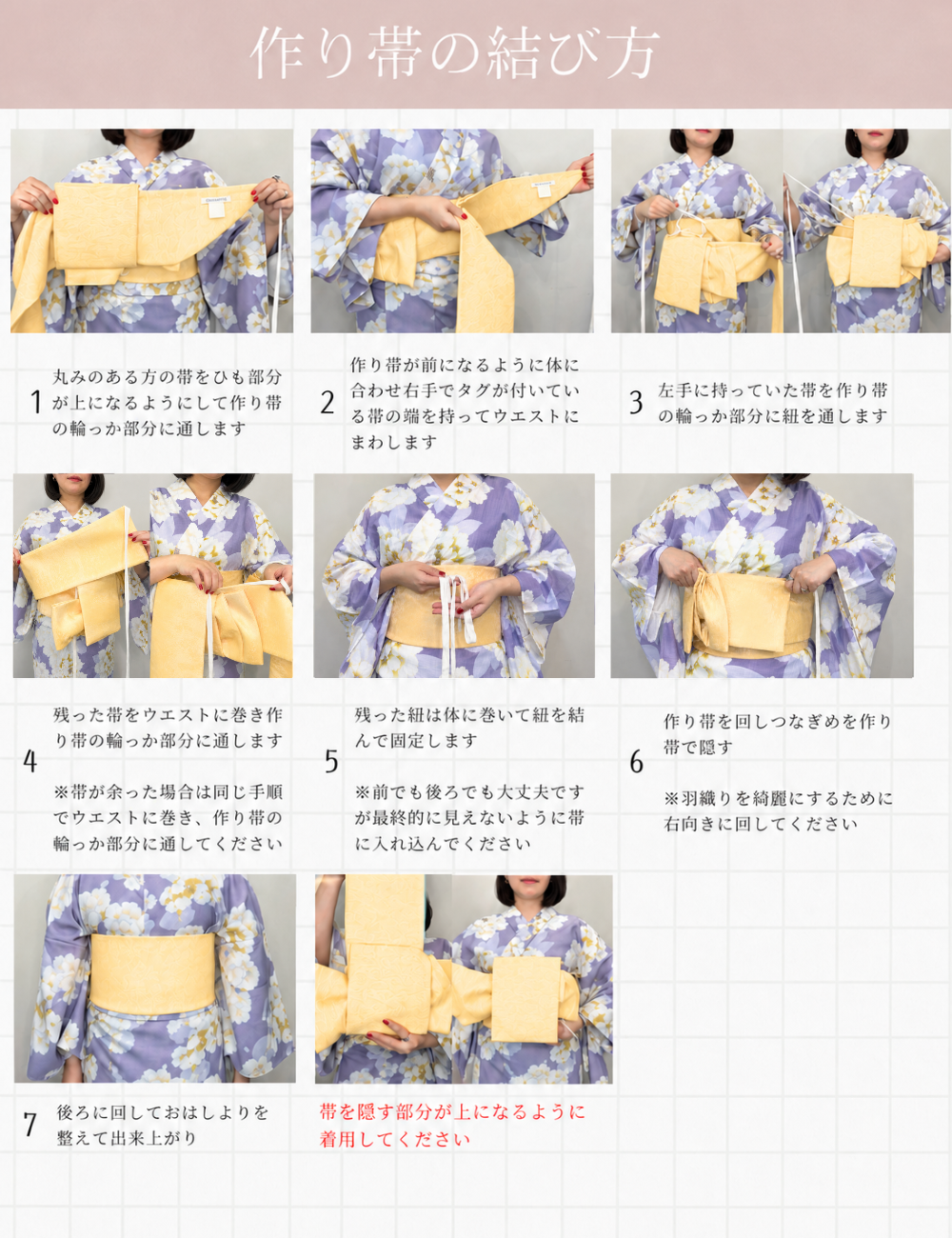 作り帯の結び方

1 丸みのある方の帯をひも部分が上になるようにして作り帯の輪っか部分に通します

2 作り帯が前になるように体に合わせ右手でタグが付いている帯の端を持ってウエストにまわします

3 左手に持っていた帯を作り帯の輪っか部分に紐を通します

4 残った帯をウエストに巻き作り帯の輪っか部分に通します

※帯が余った場合は同じ手順でウエストに巻き、作り帯の輪っか部分に通してください

5 残った紐は体に巻いて紐を結んで固定します

※前でも後ろでも大丈夫ですが最終的に見えないように帯に入れ込んでください

6 作り帯を回しつなぎめを作り帯で隠す

※羽織りを綺麗にするために右向きに回してください

7 後ろに回しておはしよりを整えて出来上がり

帯を隠す部分が上になるように着用してください