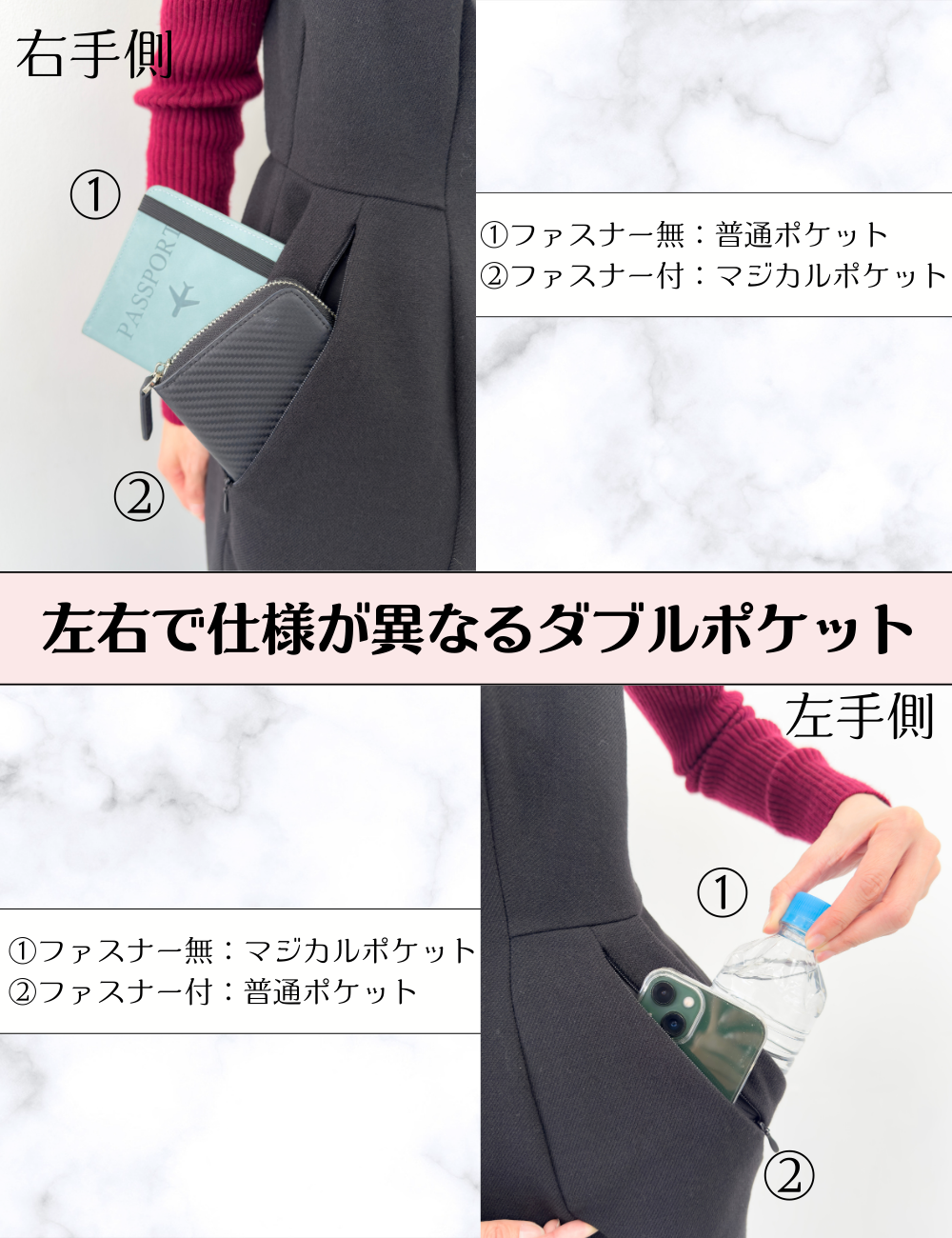 右手側

①

PASSPORT

②

①ファスナー無：普通ポケット
②ファスナー付：マジカルポケット

左右で仕様が異なるダブルポケット

左手側

①ファスナー無：マジカルポケット
②ファスナー付：普通ポケット

①

②