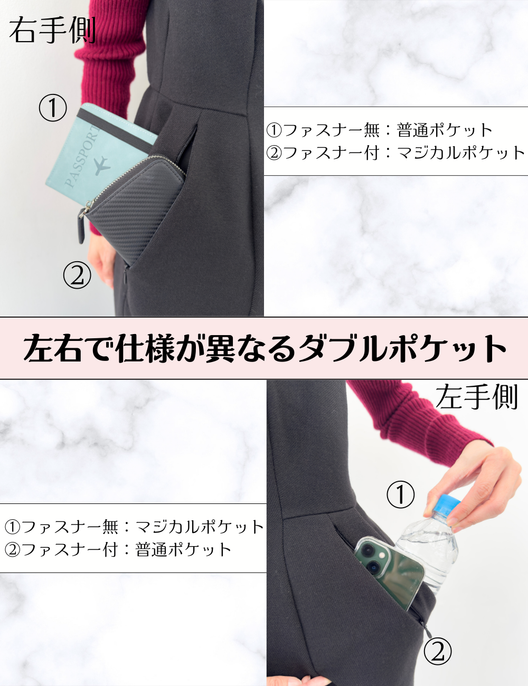 右手側

①

PASSPORT

②

①ファスナー無：普通ポケット
②ファスナー付：マジカルポケット

左右で仕様が異なるダブルポケット

左手側

①ファスナー無：マジカルポケット
②ファスナー付：普通ポケット

①

②